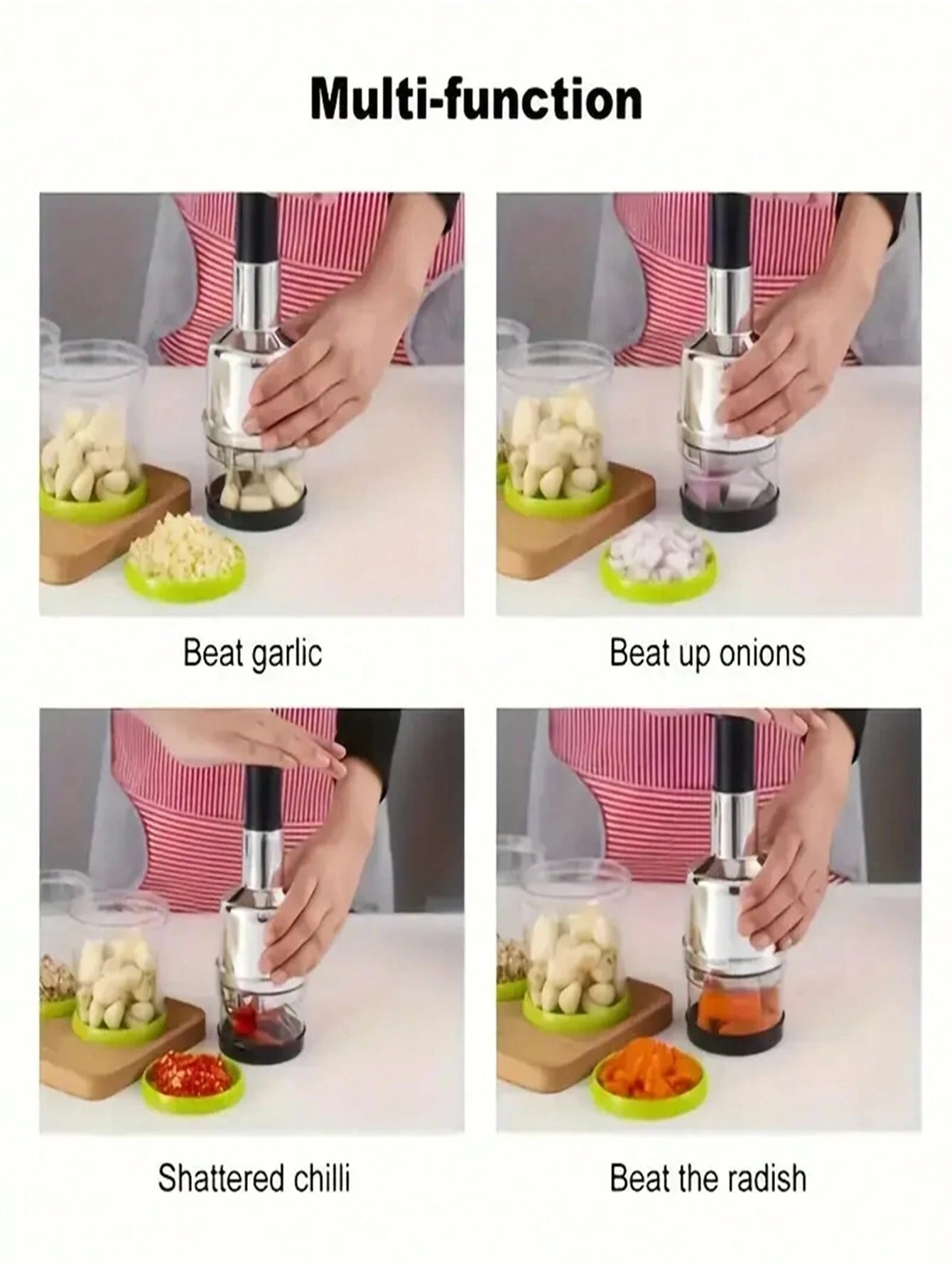 Multi-function

Beat garlic

Beat up onions

Shattered chilli

Beat the radish